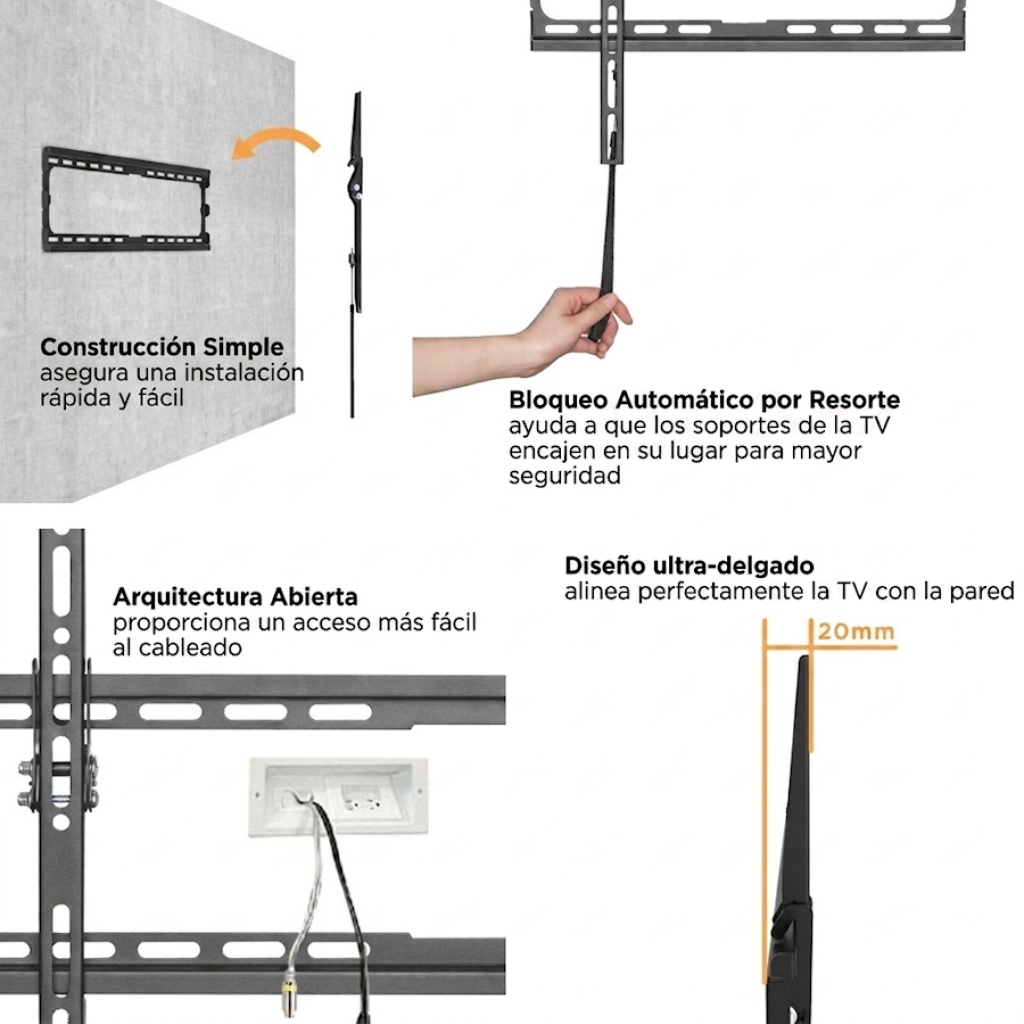 Construcción Simple
asegura una instalación rápida y fácil

Bloqueo Automático por Resorte
ayuda a que los soportes de la TV encajen en su lugar para mayor seguridad

Arquitectura Abierta
proporciona un acceso más fácil al cableado

Diseño ultra-delgado
alinea perfectamente la TV con la pared

20mm