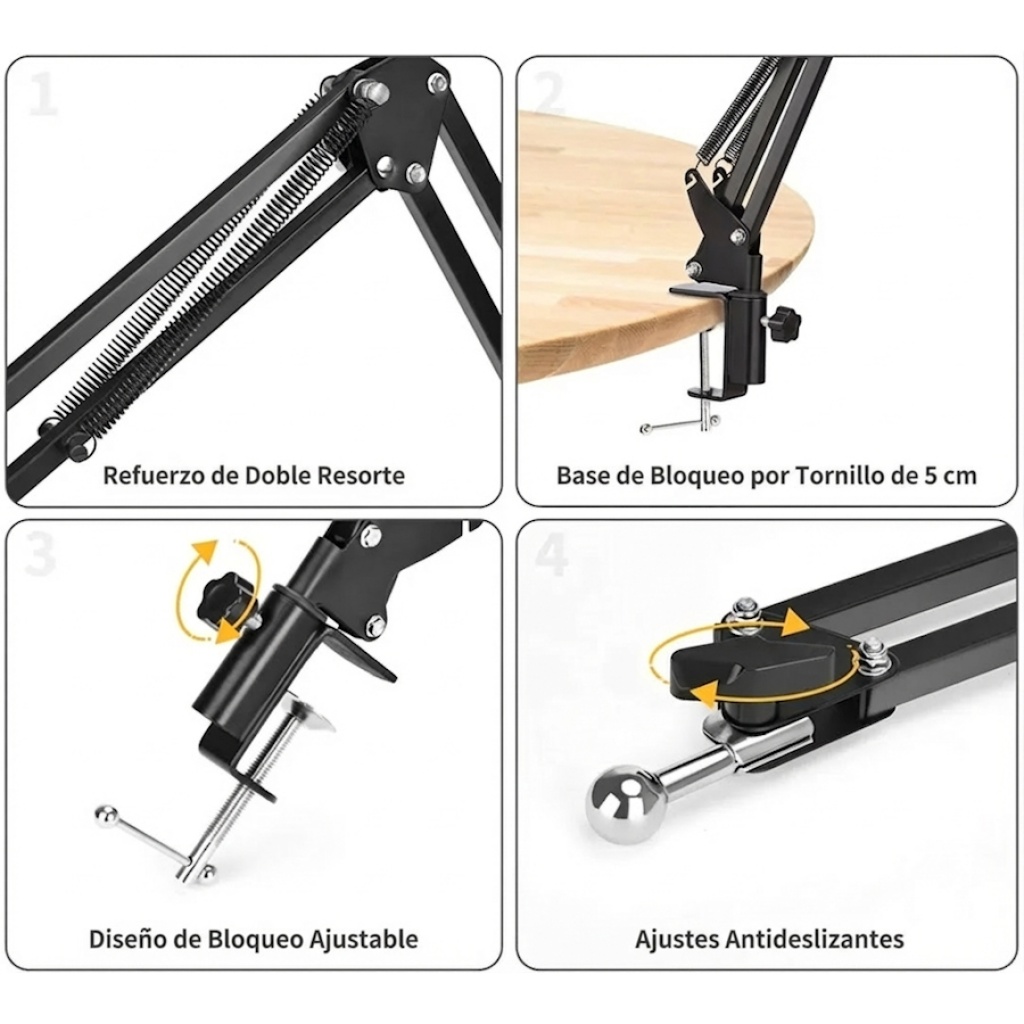 1

Refuerzo de Doble Resorte

2

Base de Bloqueo por Tornillo de 5 cm

3

Diseño de Bloqueo Ajustable

4

Ajustes Antideslizantes