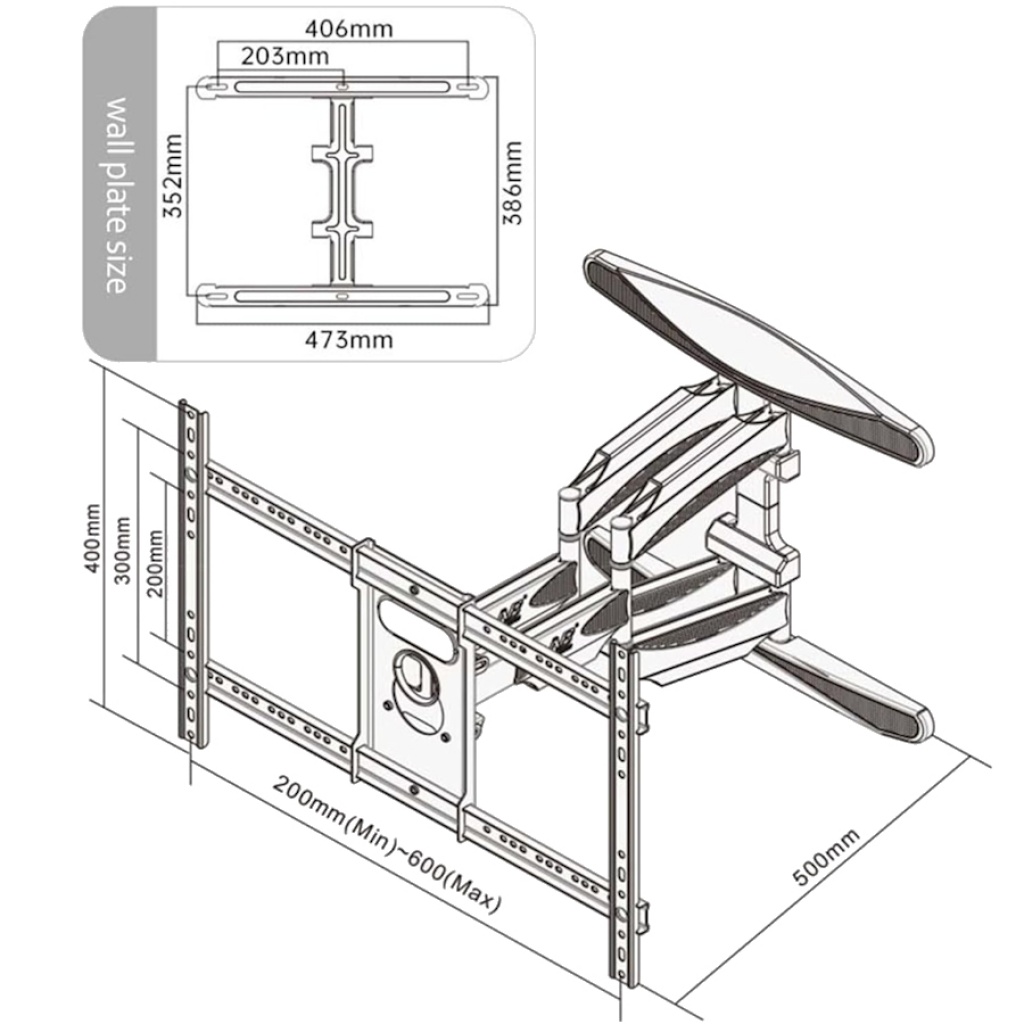 wall plate size

406mm

203mm

352mm

386mm

473mm

400mm

300mm

200mm

200mm(Min)~600(Max)

500mm