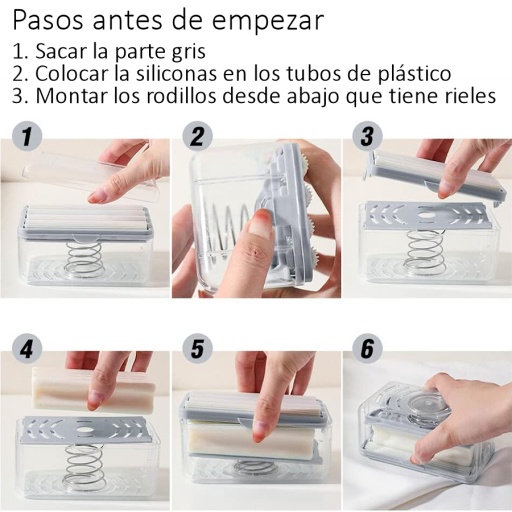 Pasos antes de empezar
1. Sacar la parte gris
2. Colocar la siliconas en los tubos de plástico
3. Montar los rodillos desde abajo que tiene rieles

1
2
3
4
5
6