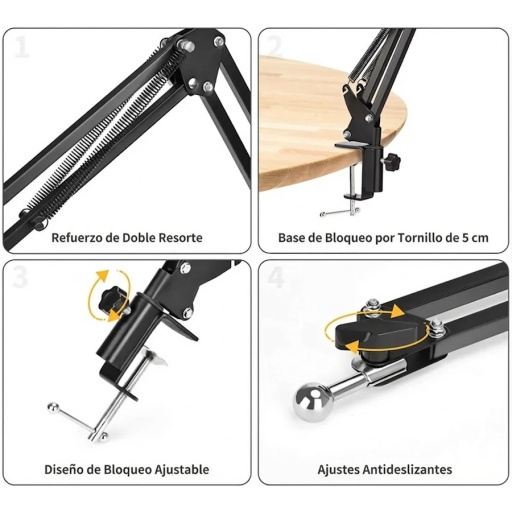 1

Refuerzo de Doble Resorte

2

Base de Bloqueo por Tornillo de 5 cm

3

Diseño de Bloqueo Ajustable

4

Ajustes Antideslizantes