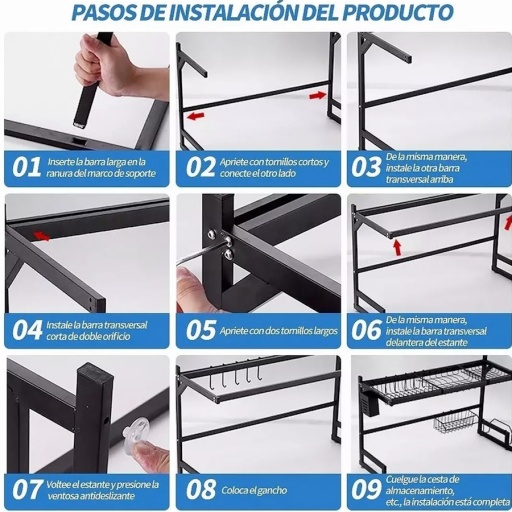 PASOS DE INSTALACIÓN DEL PRODUCTO

01 Inserte la barra larga en la ranura del marco de soporte

02 Apriete con tornillos cortos y conecte el otro lado

03 De la misma manera, instale la otra barra transversal arriba

04 Instale la barra transversal corta de doble orificio

05 Apriete con dos tornillos largos

06 De la misma manera, instale la barra transversal delantera del estante

07 Voltee el estante y presione la ventosa antideslizante

08 Coloca el gancho

09 Cuelgue la cesta de almacenamiento, etc., la instalación está completa